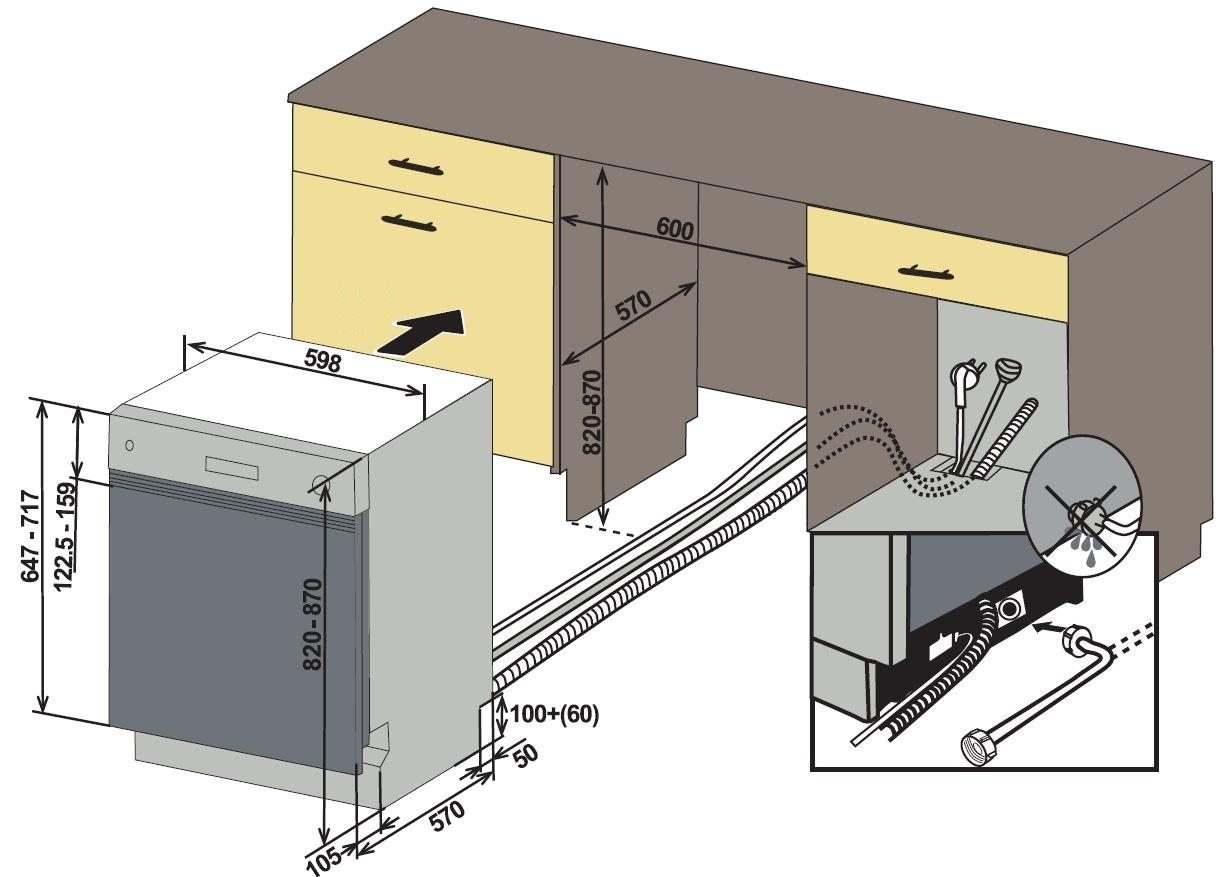 600
570
820-870
598
647 - 717
122.5 - 159
820-870
100+(60)
50
570
105