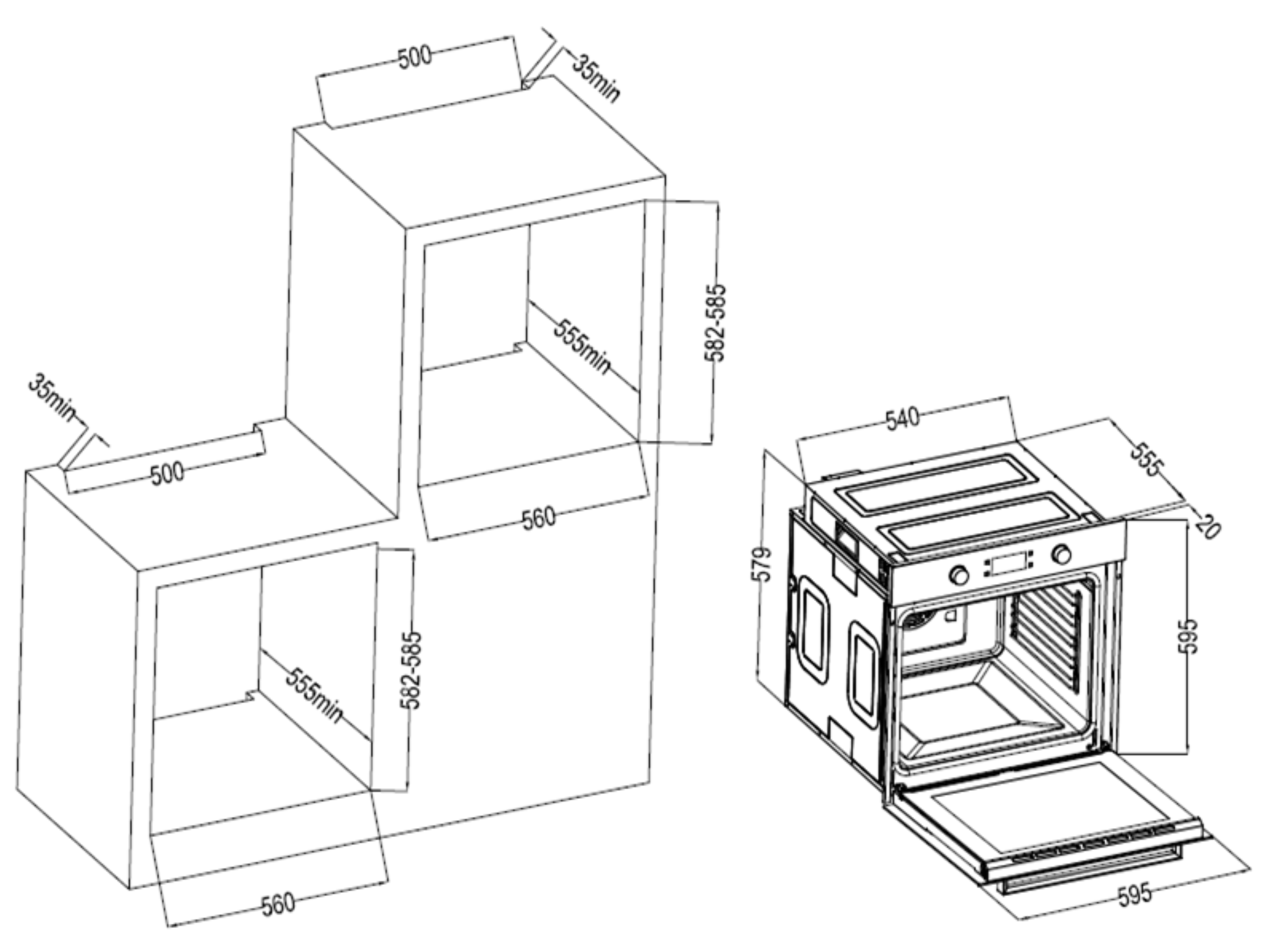 500
35min
582-585
555min
560
35min
500
582-585
555min
560
540
555
20
579
595
595