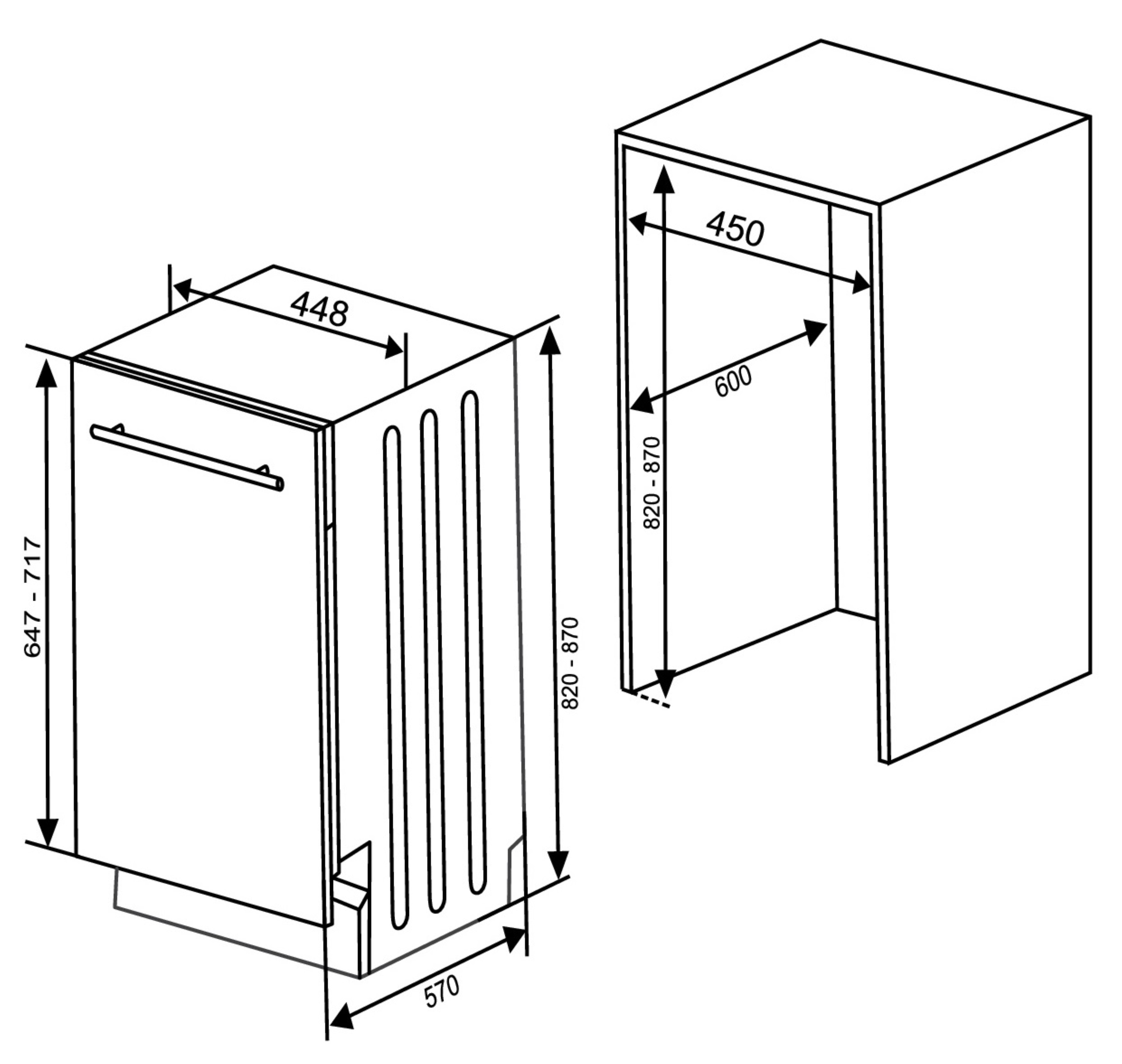 448

647 - 717

820 - 870

570

450

600

820 - 870