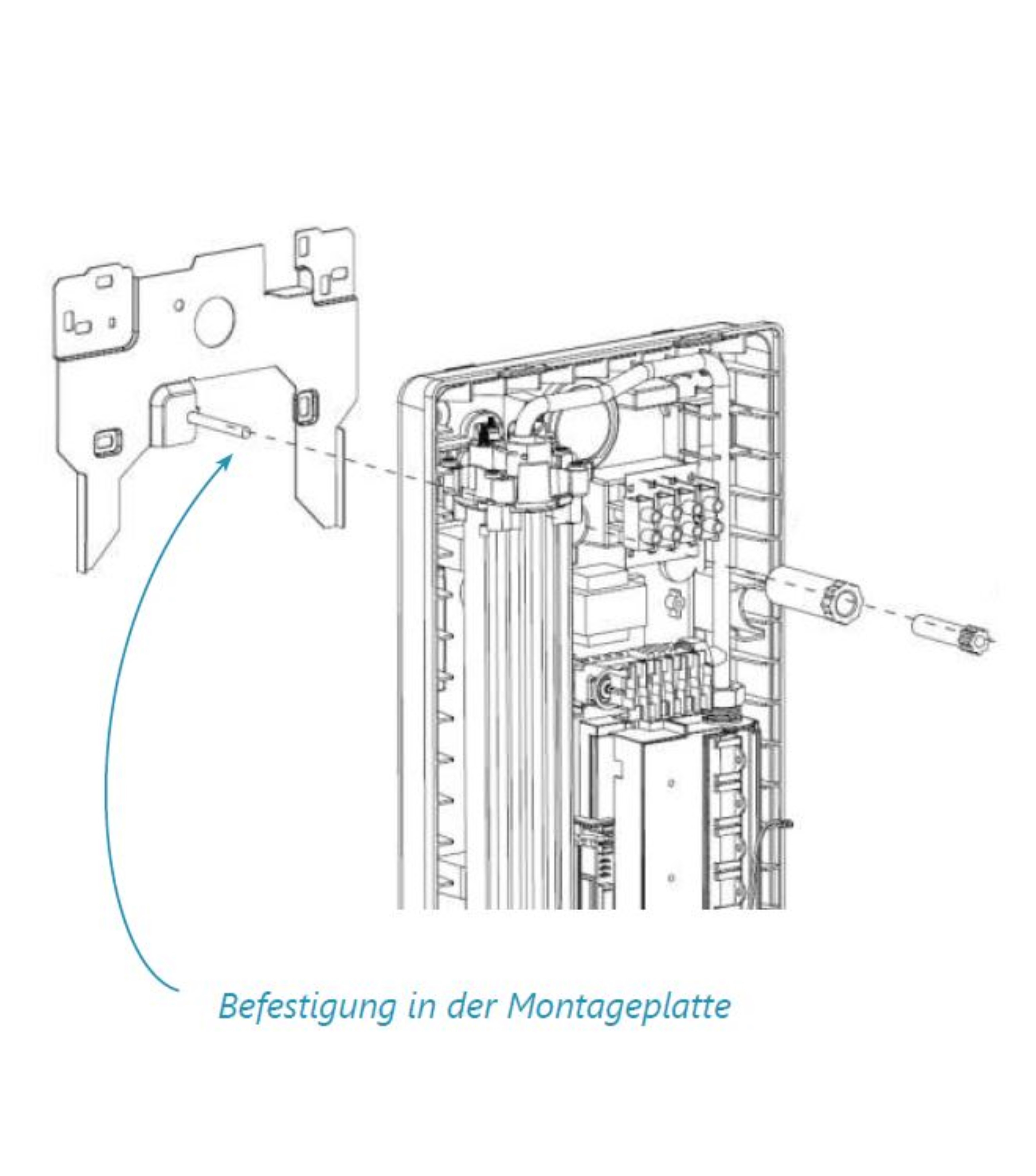 Befestigung in der Montageplatte